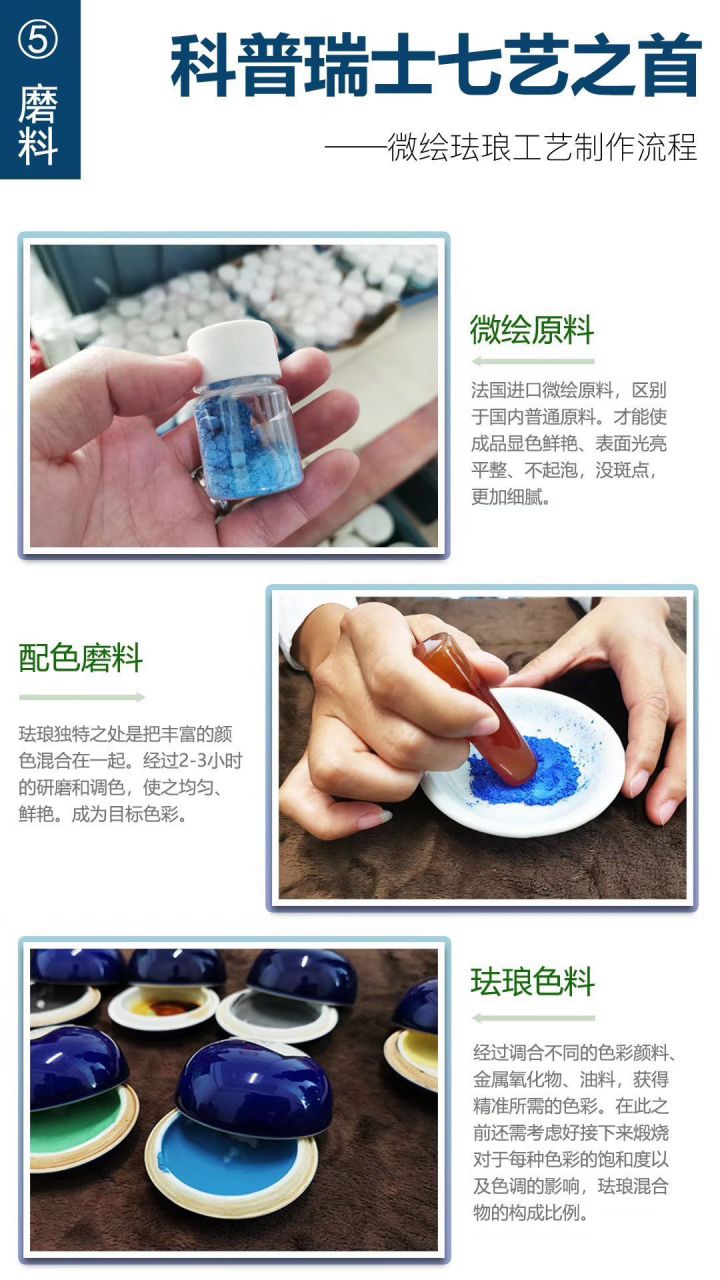 ⑤
磨料

科普瑞士七艺之首

——微绘珐琅工艺制作流程

微绘原料

法国进口微绘原料，区别于国内普通原料。才能使成品显色鲜艳、表面光亮平整、不起泡，没斑点，更加细腻。

配色磨料

珐琅独特之处是把丰富的颜色混合在一起。经过2-3小时的研磨和调色，使之均匀、鲜艳。成为目标色彩。

珐琅色料

经过调合不同的色彩颜料、金属氧化物、油料，获得精准所需的色彩。在此之前还需考虑好接下来煅烧对于每种色彩的饱和度以及色调的影响，珐琅混合物的构成比例。