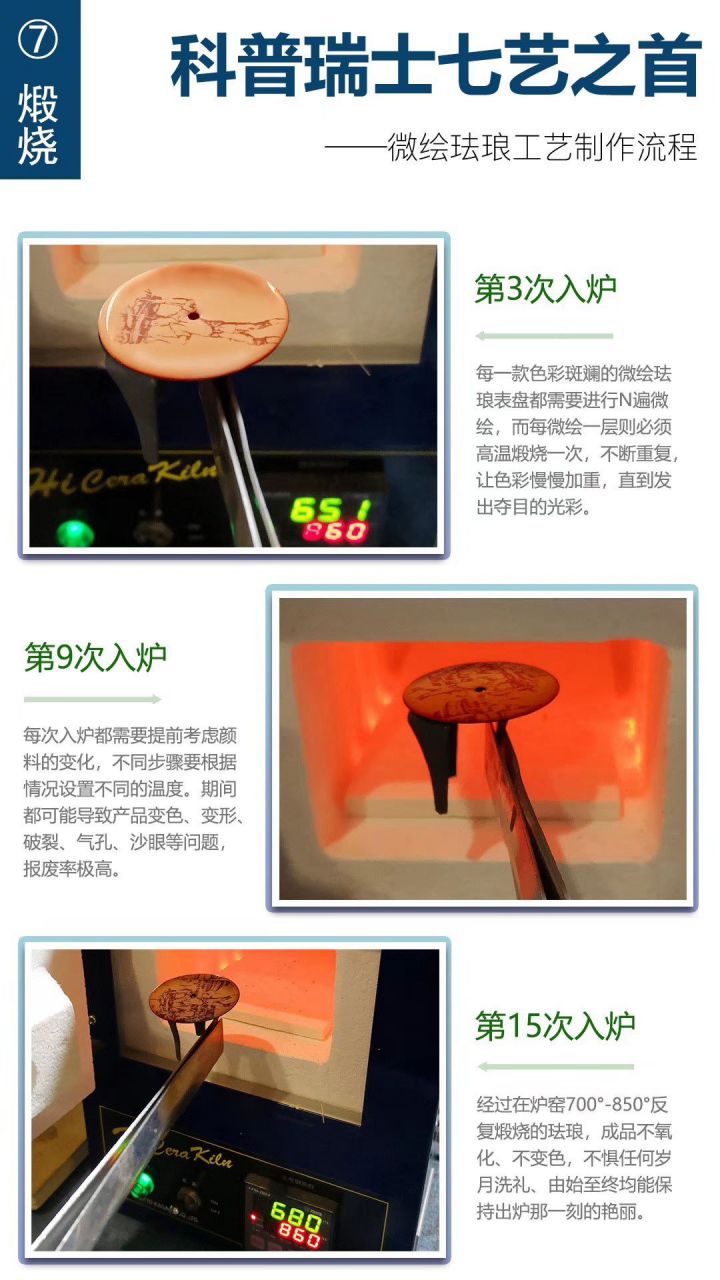 ⑦
煅烧

科普瑞士七艺之首

——微绘珐琅工艺制作流程

Hi Cera Kiln
651
860

第3次入炉

每一款色彩斑斓的微绘珐琅表盘都需要进行N遍微绘，而每微绘一层则必须高温煅烧一次，不断重复，让色彩慢慢加重，直到发出夺目的光彩。

第9次入炉

每次入炉都需要提前考虑颜料的变化，不同步骤要根据情况设置不同的温度。期间都可能导致产品变色、变形、破裂、气孔、沙眼等问题，报废率极高。

Cera Kiln
680
860

第15次入炉

经过在炉窑700°-850°反复煅烧的珐琅，成品不氧化、不变色，不惧任何岁月洗礼、由始至终均能保持出炉那一刻的艳丽。